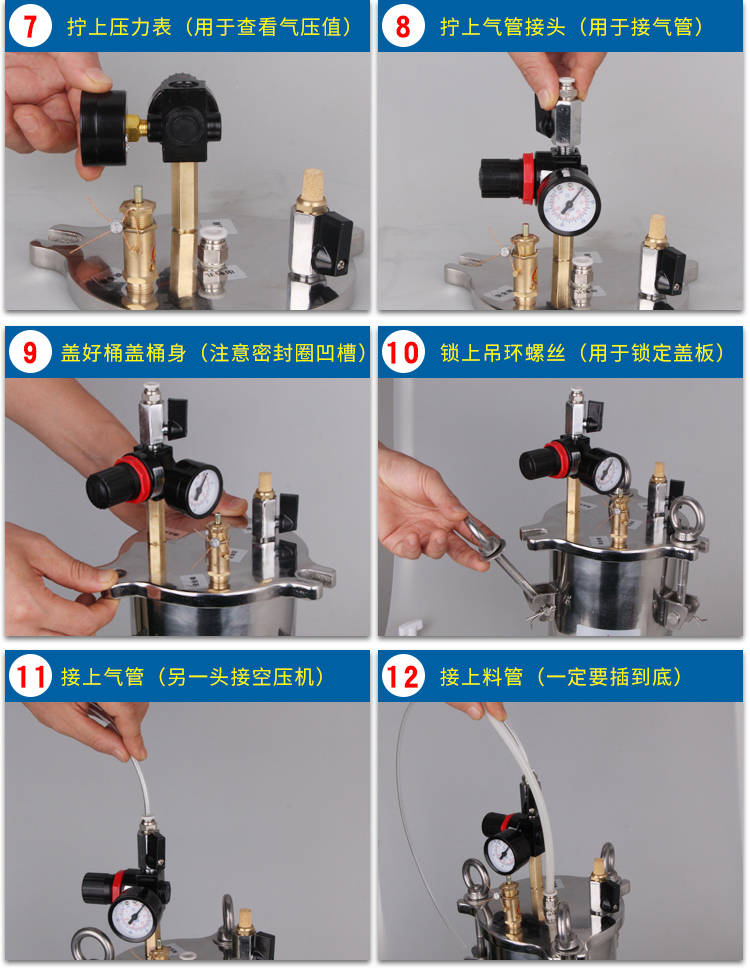 7 拧上压力表（用于查看气压值）

8 拧上气管接头（用于接气管）

9 盖好桶盖桶身（注意密封圈凹槽）

10 锁上吊环螺丝（用于锁定盖板）

11 接上气管（另一头接空压机）

12 接上料管（一定要插到底）